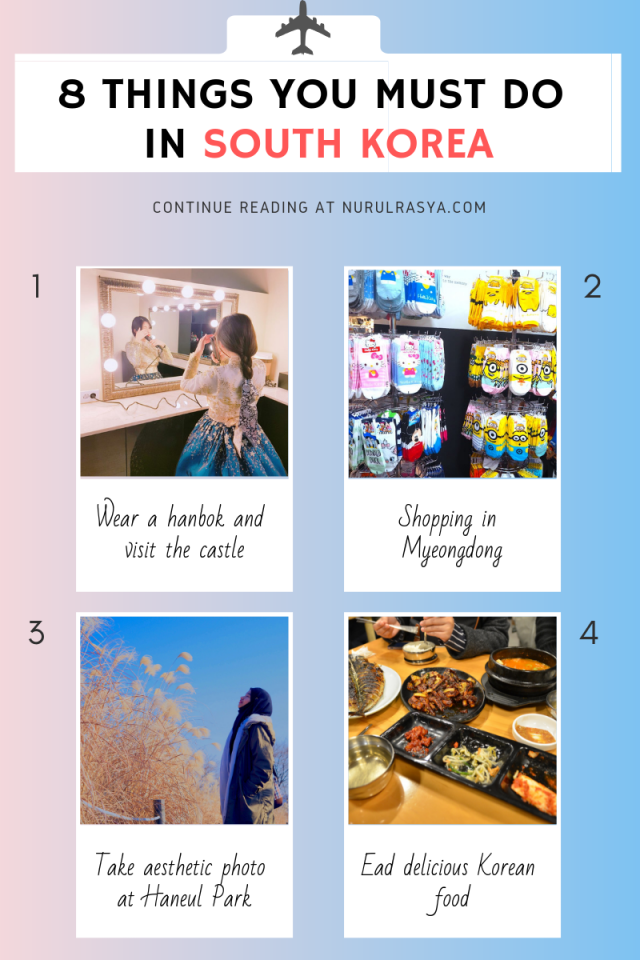 8 THINGS YOU MUST DO IN SOUTH KOREA

CONTINUE READING AT NURULRASYA.COM

1

Wear a hanbok and visit the castle

2

Shopping in Myeongdong

3

Take aesthetic photo at Haneul Park

4

Ead delicious Korean food