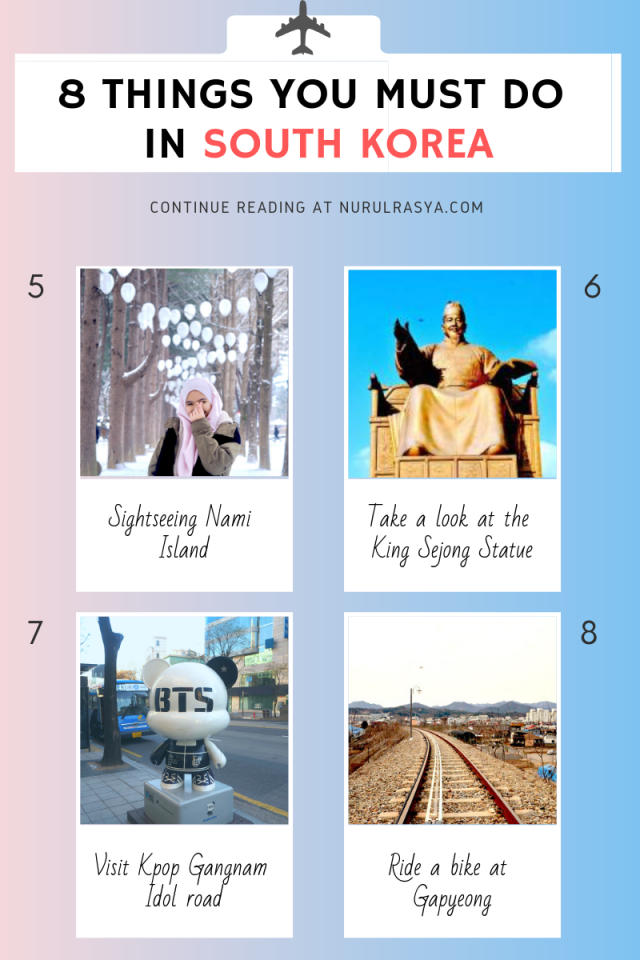 8 THINGS YOU MUST DO IN SOUTH KOREA

CONTINUE READING AT NURULRASYA.COM

5

Sightseeing Nami Island

6

Take a look at the King Sejong Statue

7

BTS

Visit Kpop Gangnam Idol road

8

Ride a bike at Gapyeong