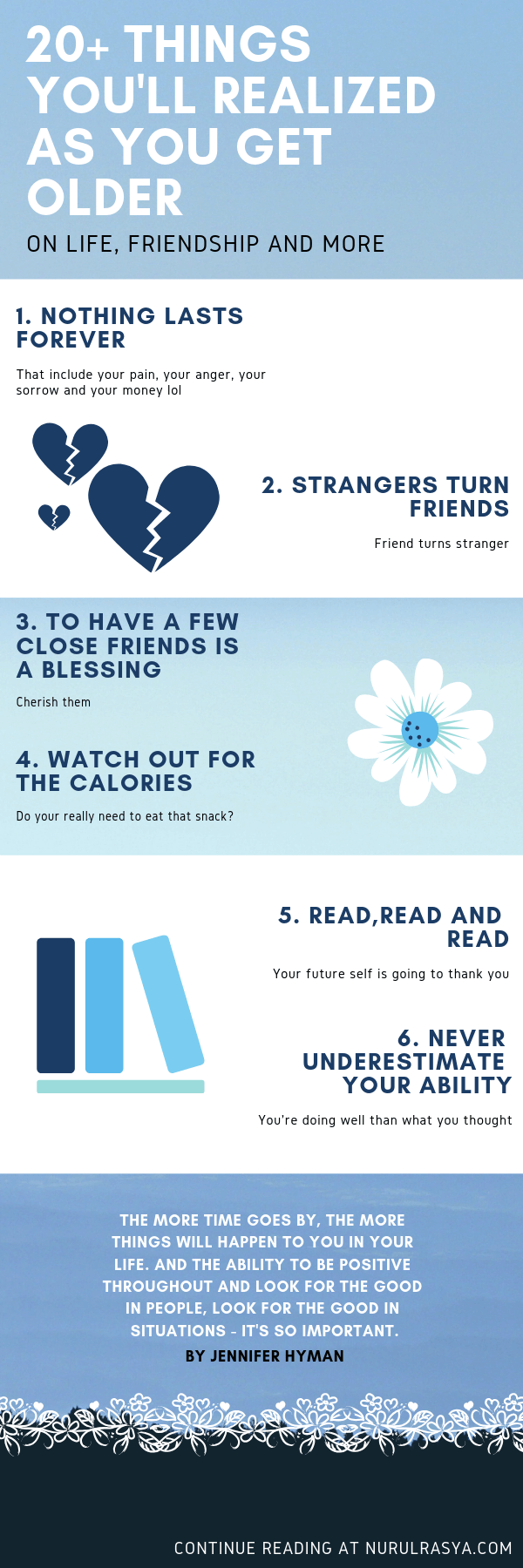 20+ THINGS YOU'LL REALIZED AS YOU GET OLDER

ON LIFE, FRIENDSHIP AND MORE

1. NOTHING LASTS FOREVER

That include your pain, your anger, your sorrow and your money lol

2. STRANGERS TURN FRIENDS

Friend turns stranger

3. TO HAVE A FEW CLOSE FRIENDS IS A BLESSING

Cherish them

4. WATCH OUT FOR THE CALORIES

Do your really need to eat that snack?

5. READ,READ AND READ

Your future self is going to thank you

6. NEVER UNDERESTIMATE YOUR ABILITY

You're doing well than what you thought

THE MORE TIME GOES BY, THE MORE THINGS WILL HAPPEN TO YOU IN YOUR LIFE. AND THE ABILITY TO BE POSITIVE THROUGHOUT AND LOOK FOR THE GOOD IN PEOPLE, LOOK FOR THE GOOD IN SITUATIONS - IT'S SO IMPORTANT.

BY JENNIFER HYMAN

CONTINUE READING AT NURULRASYA.COM