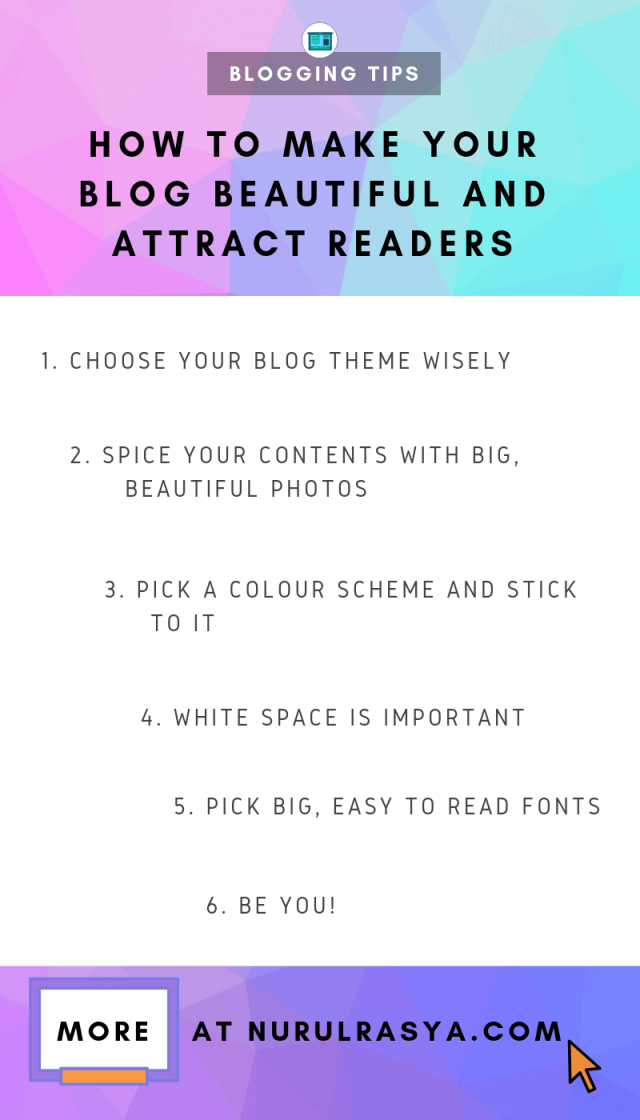 BLOGGING TIPS

HOW TO MAKE YOUR BLOG BEAUTIFUL AND ATTRACT READERS

1. CHOOSE YOUR BLOG THEME WISELY

2. SPICE YOUR CONTENTS WITH BIG, BEAUTIFUL PHOTOS

3. PICK A COLOUR SCHEME AND STICK TO IT

4. WHITE SPACE IS IMPORTANT

5. PICK BIG, EASY TO READ FONTS

6. BE YOU!

MORE AT NURULRASYA.COM